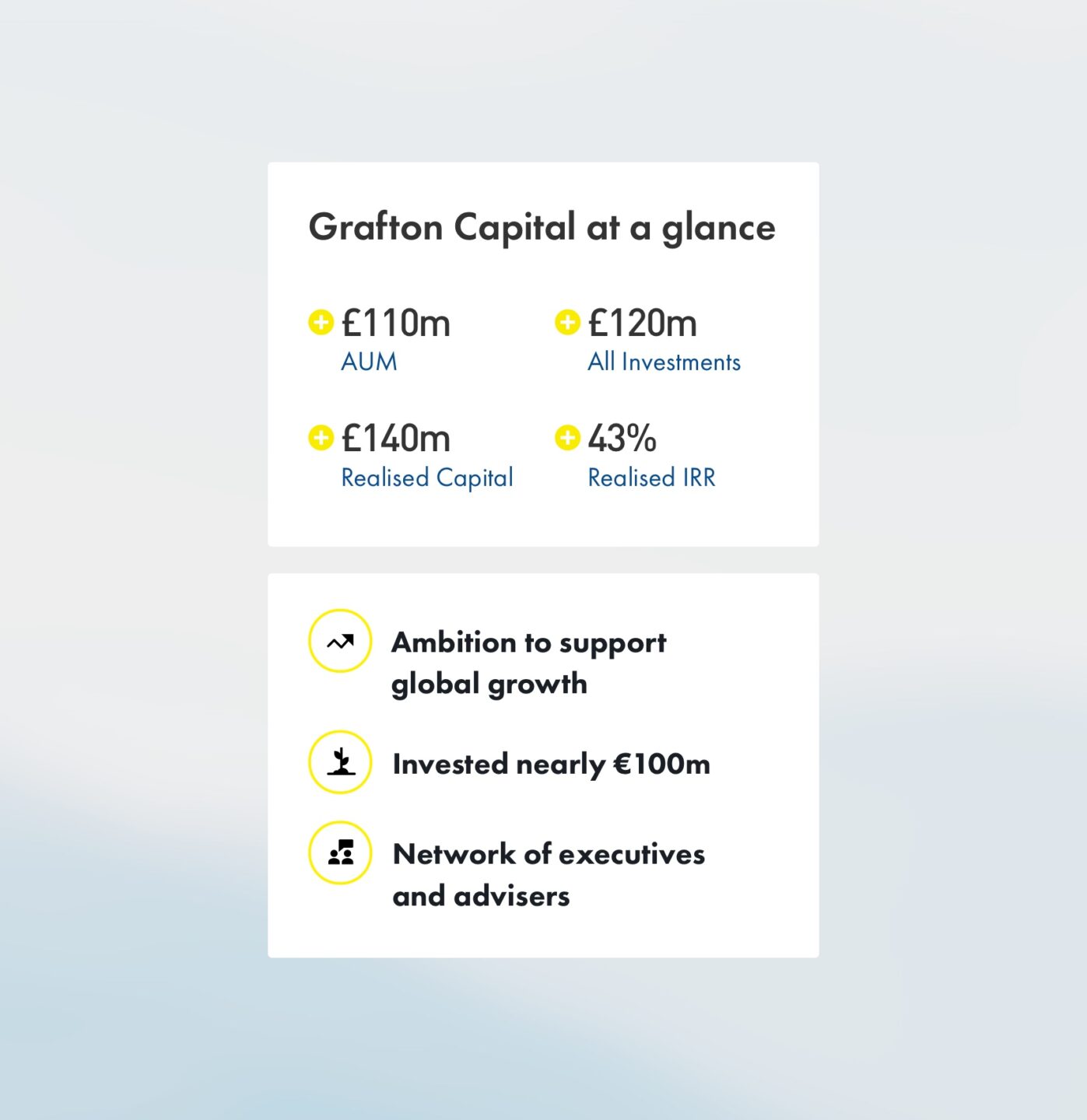 Grafton Capital at a glance

£110m
AUM

£120m
All Investments

£140m
Realised Capital

43%
Realised IRR

Ambition to support global growth

Invested nearly €100m

Network of executives and advisers